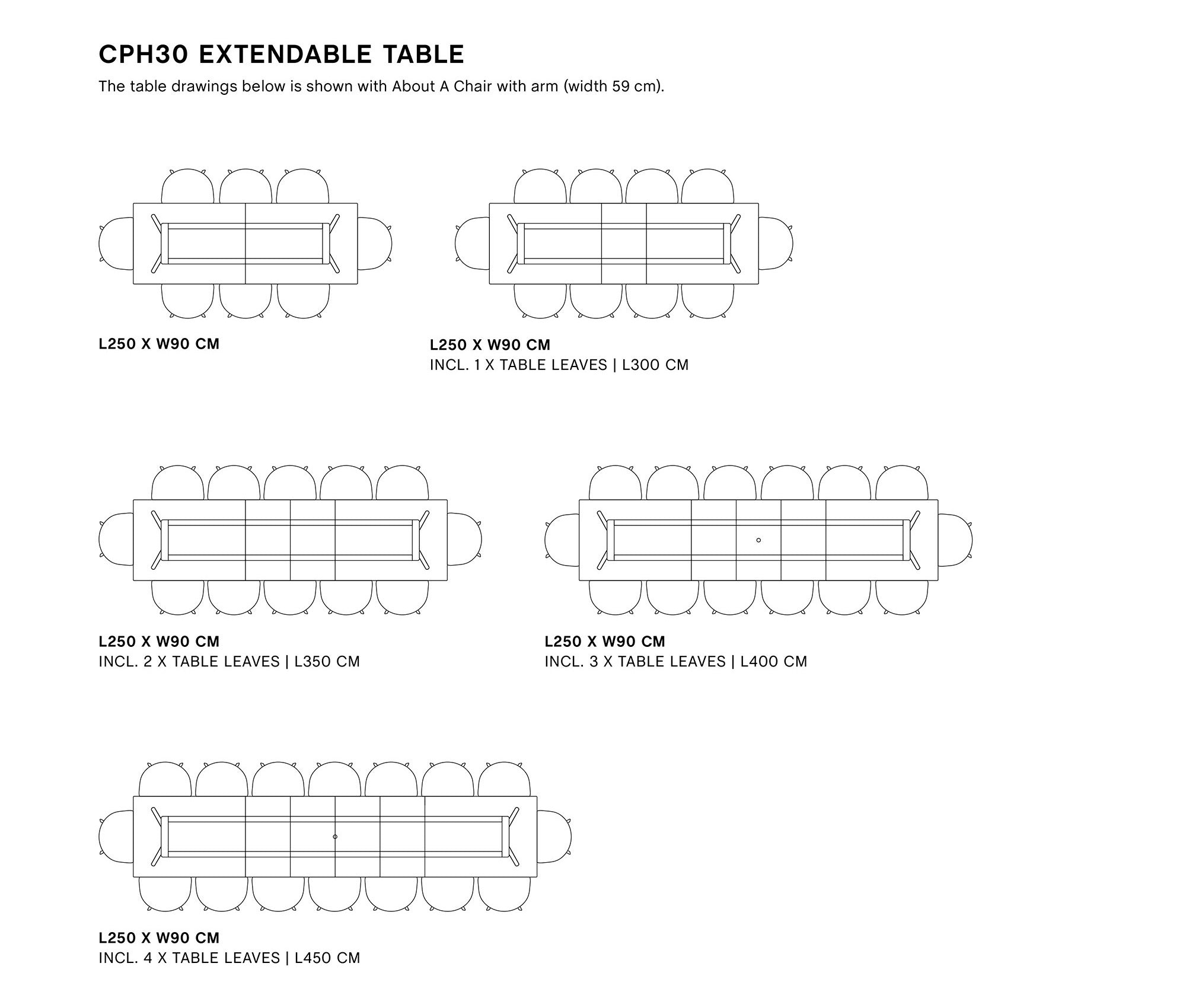 CPH30 EXTENDABLE TABLE

The table drawings below is shown with About A Chair with arm (width 59 cm).

L250 X W90 CM

L250 X W90 CM
INCL. 1 X TABLE LEAVES | L300 CM

L250 X W90 CM
INCL. 2 X TABLE LEAVES | L350 CM

L250 X W90 CM
INCL. 3 X TABLE LEAVES | L400 CM

L250 X W90 CM
INCL. 4 X TABLE LEAVES | L450 CM