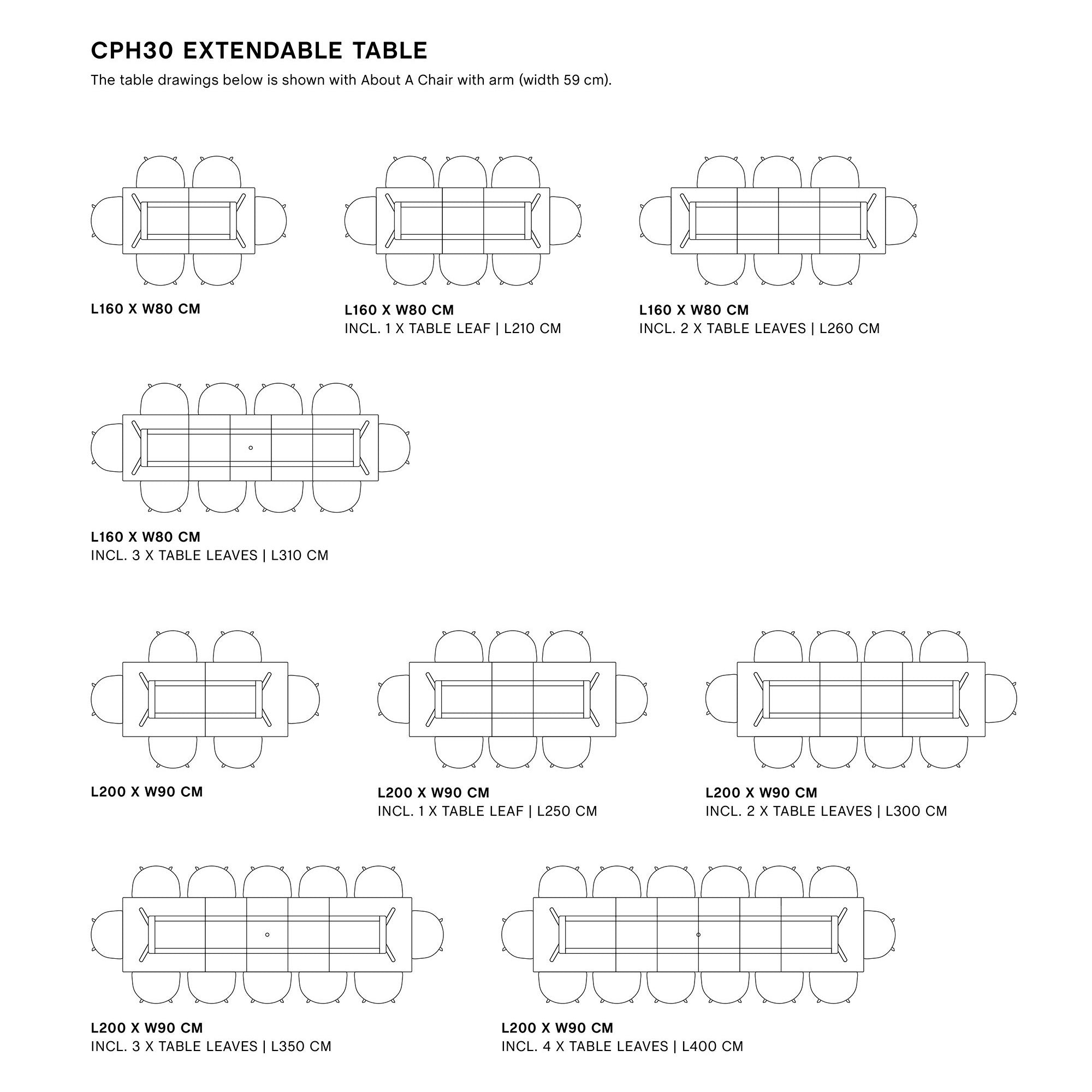 CPH30 EXTENDABLE TABLE

The table drawings below is shown with About A Chair with arm (width 59 cm).

L160 X W80 CM

L160 X W80 CM
INCL. 1 X TABLE LEAF | L210 CM

L160 X W80 CM
INCL. 2 X TABLE LEAVES | L260 CM

L160 X W80 CM
INCL. 3 X TABLE LEAVES | L310 CM

L200 X W90 CM

L200 X W90 CM
INCL. 1 X TABLE LEAF | L250 CM

L200 X W90 CM
INCL. 2 X TABLE LEAVES | L300 CM

L200 X W90 CM
INCL. 3 X TABLE LEAVES | L350 CM

L200 X W90 CM
INCL. 4 X TABLE LEAVES | L400 CM