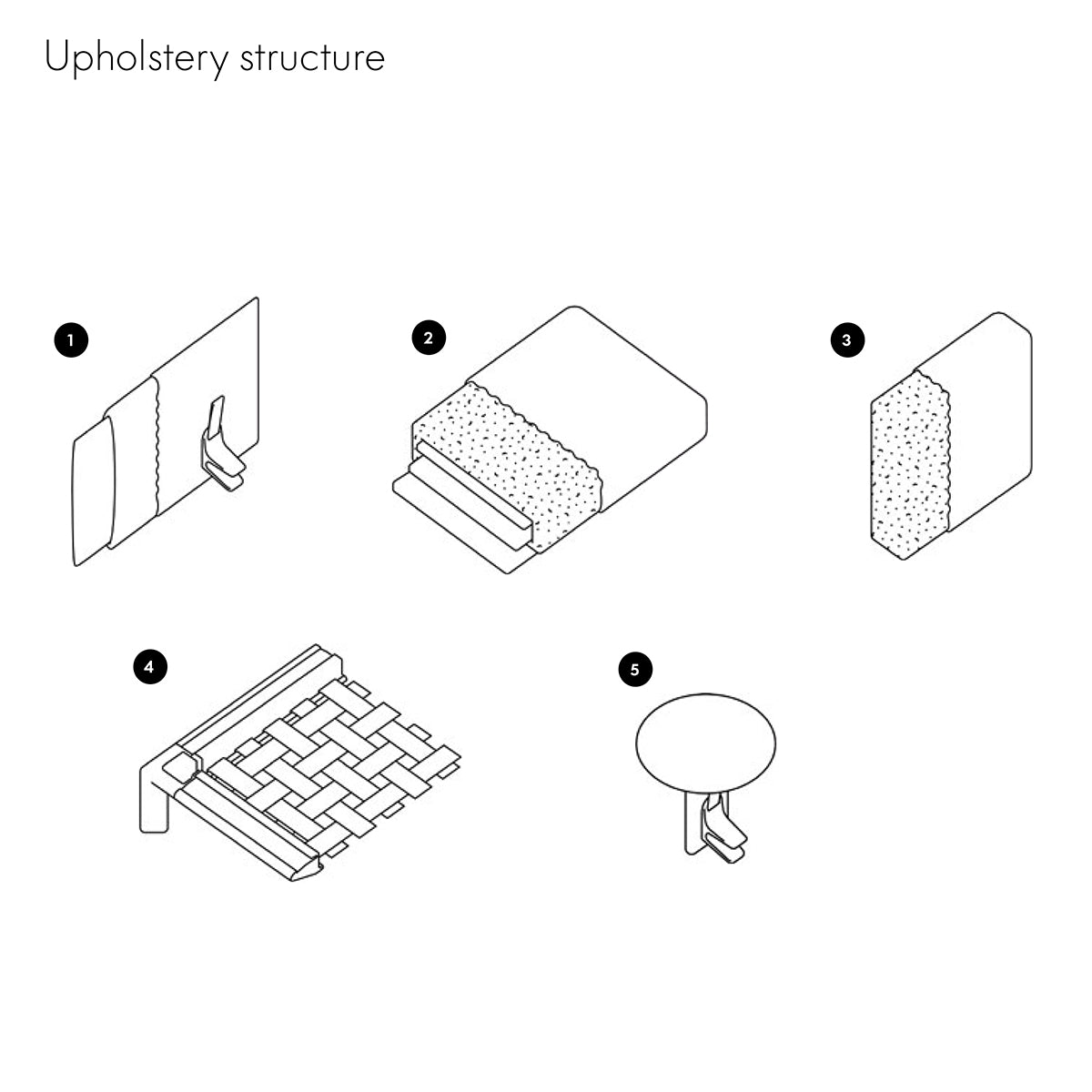 Upholstery structure

1

2

3

4

5