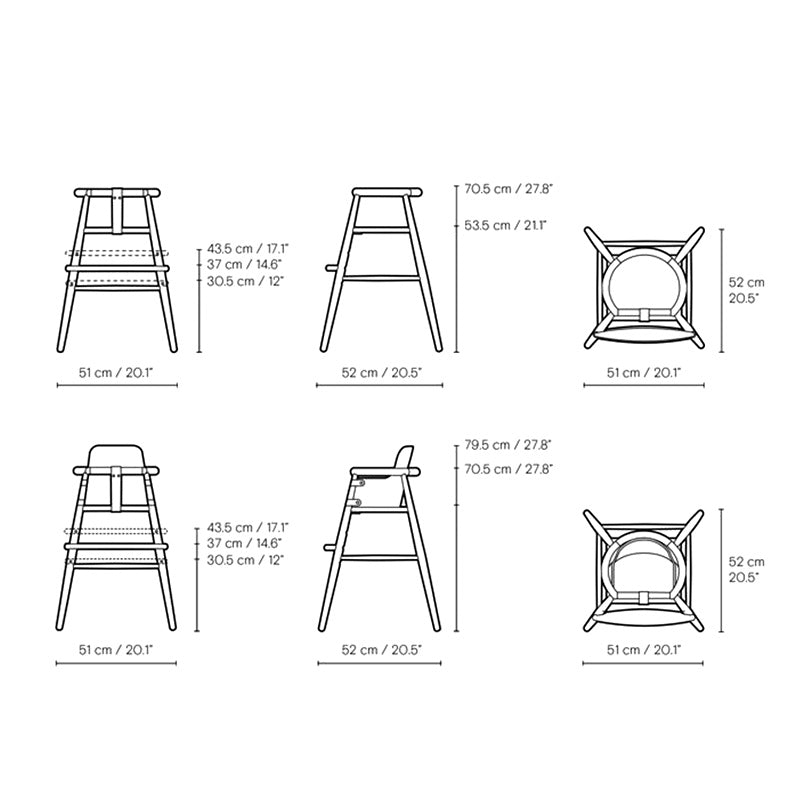 43.5 cm / 17.1"
37 cm / 14.6"
30.5 cm / 12"

51 cm / 20.1"

70.5 cm / 27.8"
53.5 cm / 21.1"

52 cm / 20.5"

52 cm
20.5"

51 cm / 20.1"

43.5 cm / 17.1"
37 cm / 14.6"
30.5 cm / 12"

51 cm / 20.1"

79.5 cm / 27.8"
70.5 cm / 27.8"

52 cm / 20.5"

52 cm
20.5"

51 cm / 20.1"